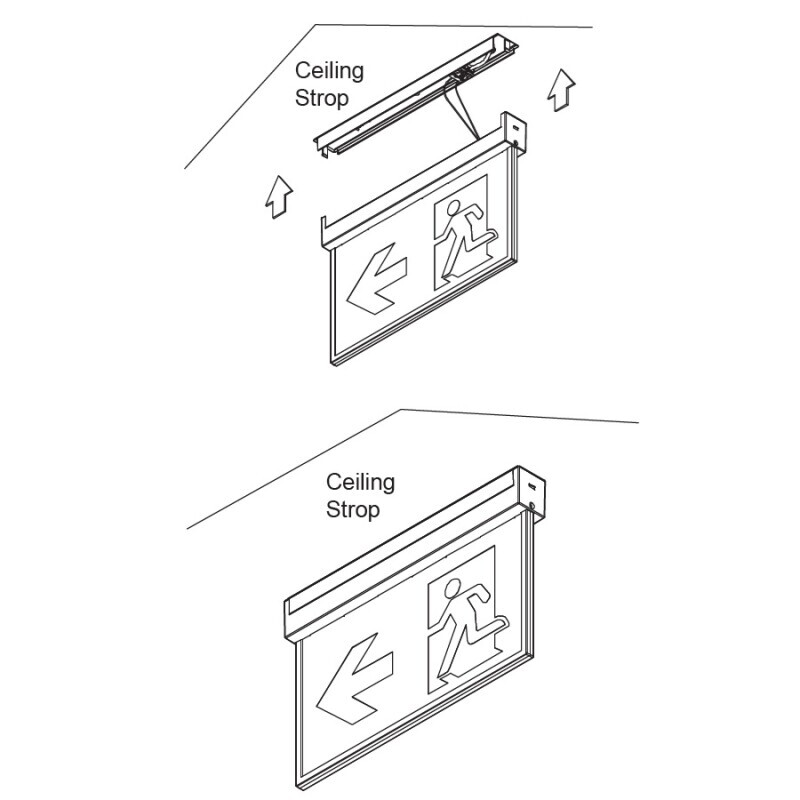 Ceiling Strop

Ceiling Strop